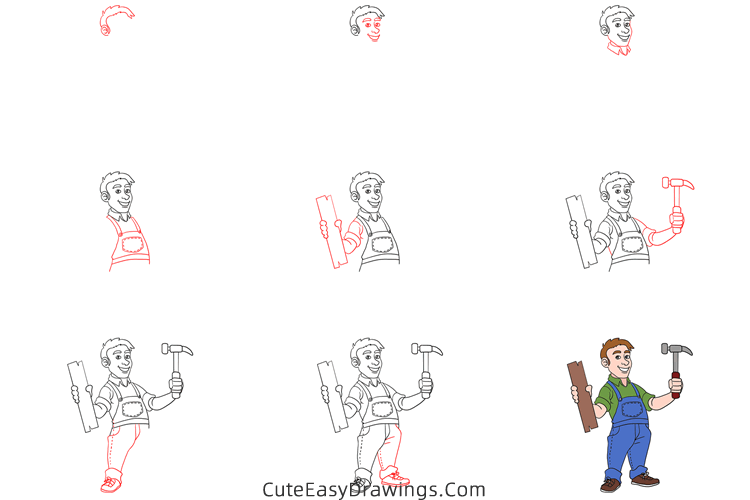 CuteEasyDrawings.Com