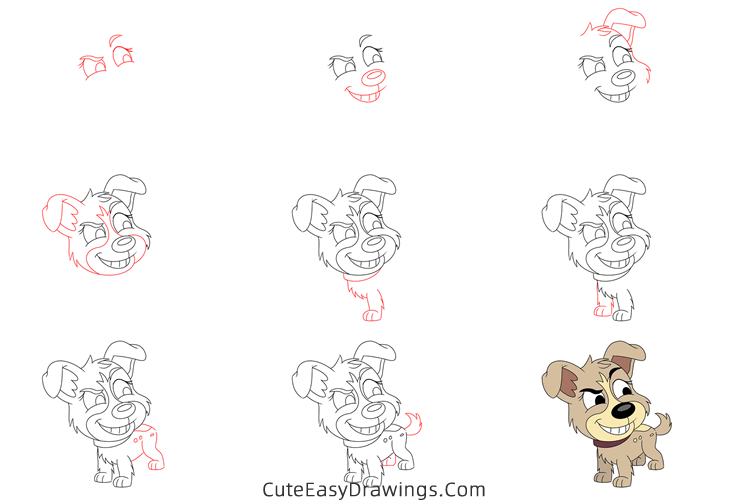 CuteEasyDrawings.Com