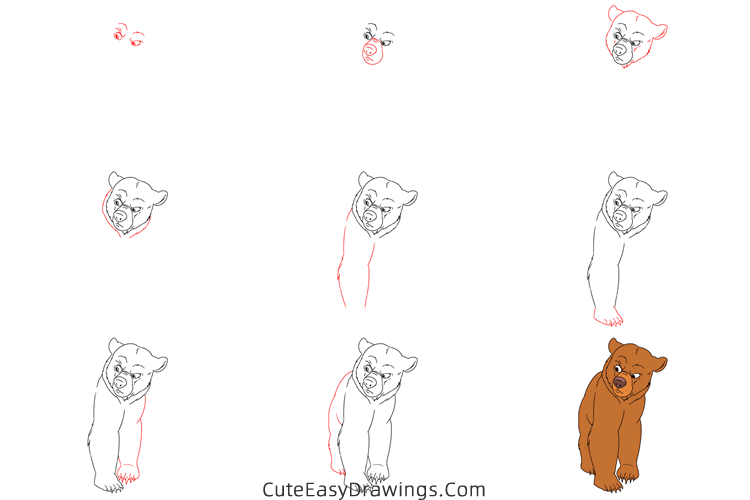 CuteEasyDrawings.Com